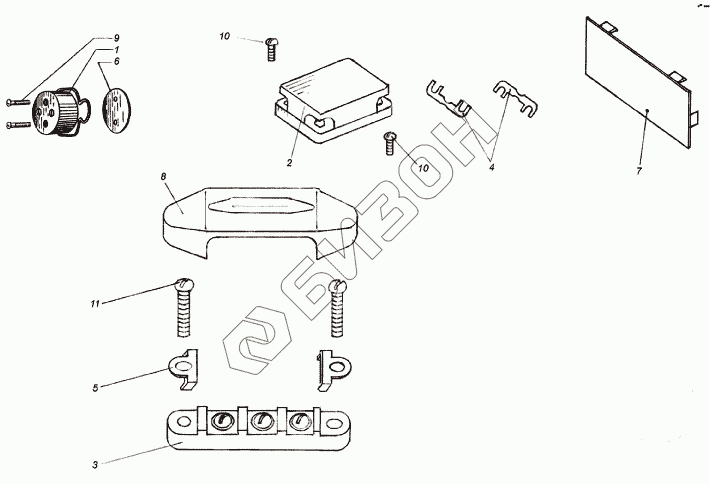 9
1
6
10
2
10
4
7
8
11
5
3
БИЗОН